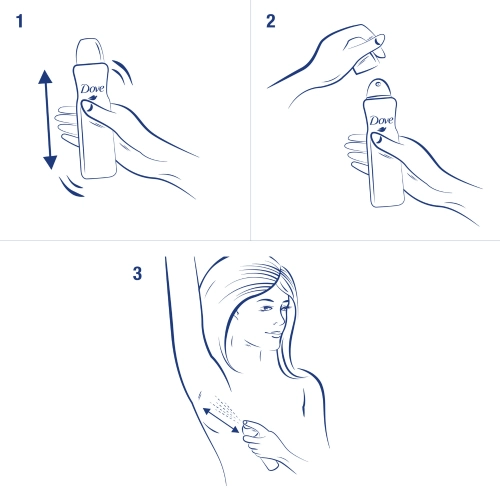 1

Dove

2

Dove

3