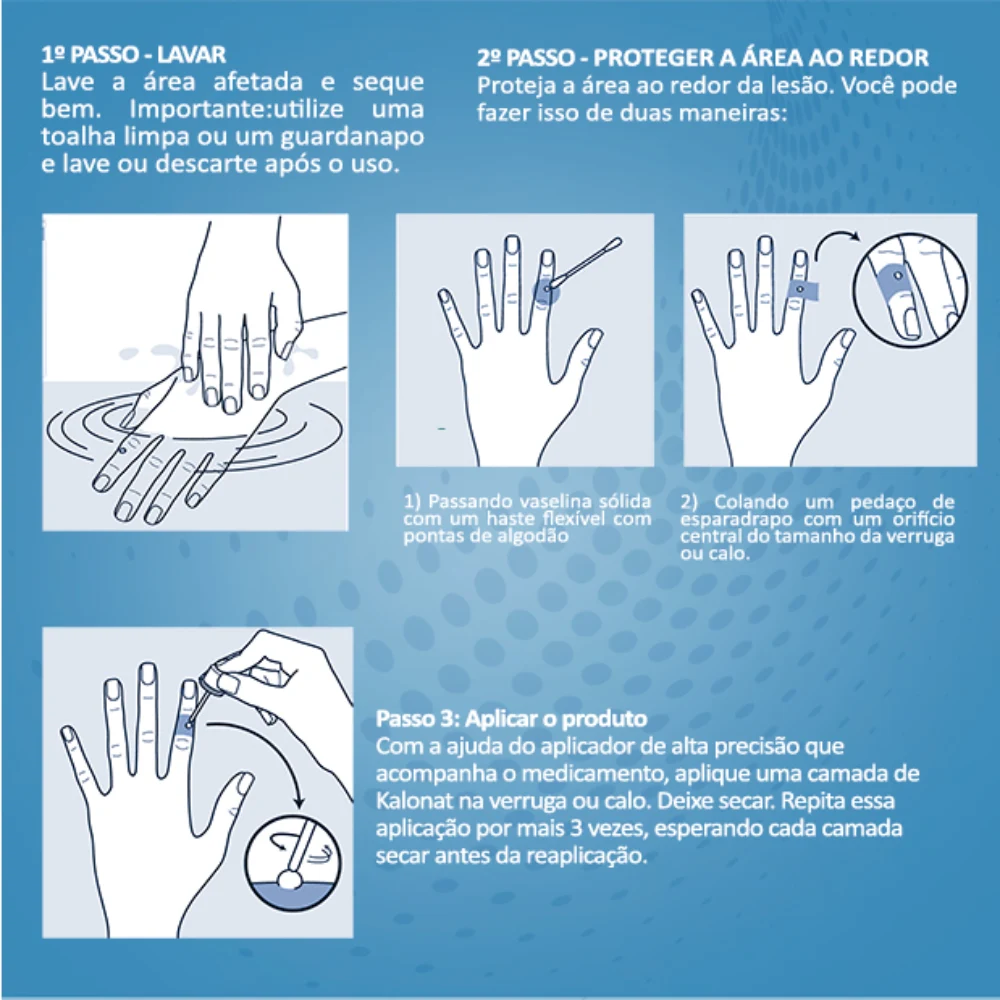 1º PASSO - LAVAR
Lave a área afetada e seque bem. Importante:utilize uma toalha limpa ou um guardanapo e lave ou descarte após o uso.

2º PASSO - PROTEGER A ÁREA AO REDOR
Proteja a área ao redor da lesão. Você pode fazer isso de duas maneiras:

1) Passando vaselina sólida com um haste flexível com pontas de algodão

2) Colando um pedaço de esparadrapo com um orifício central do tamanho da verruga ou calo.

Passo 3: Aplicar o produto
Com a ajuda do aplicador de alta precisão que acompanha o medicamento, aplique uma camada de Kalonat na verruga ou calo. Deixe secar. Repita essa aplicação por mais 3 vezes, esperando cada camada secar antes da reaplicação.